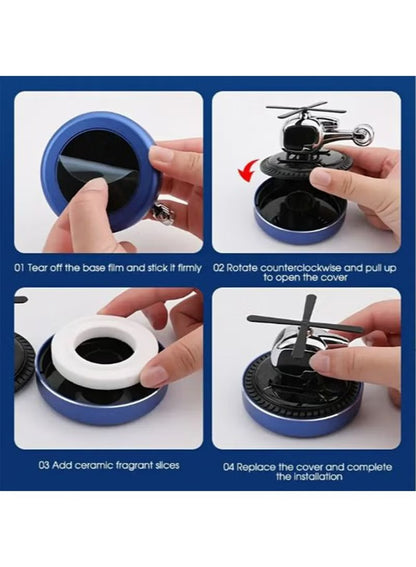 01 Tear off the base film and stick it firmly

02 Rotate counterclockwise and pull up to open the cover

03 Add ceramic fragrant slices

04 Replace the cover and complete the installation