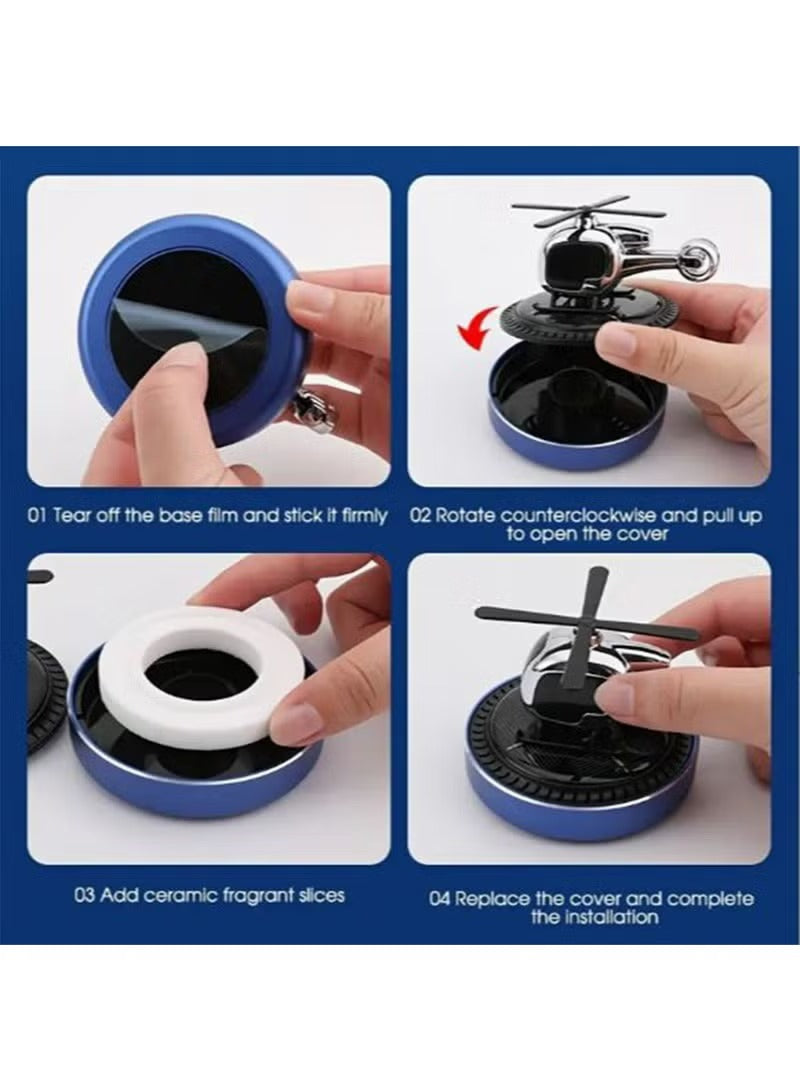 01 Tear off the base film and stick it firmly

02 Rotate counterclockwise and pull up to open the cover

03 Add ceramic fragrant slices

04 Replace the cover and complete the installation