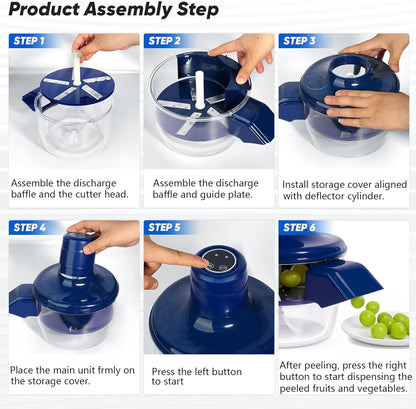 Product Assembly Step

STEP 1

Assemble the discharge baffle and the cutter head.

STEP 2

Assemble the discharge baffle and guide plate.

STEP 3

Install storage cover aligned with deflector cylinder.

STEP 4

Place the main unit frmly on the storage cover.

STEP 5

Press the left button to start

STEP 6

After peeling, press the right button to start dispensing the peeled fruits and vegetables.