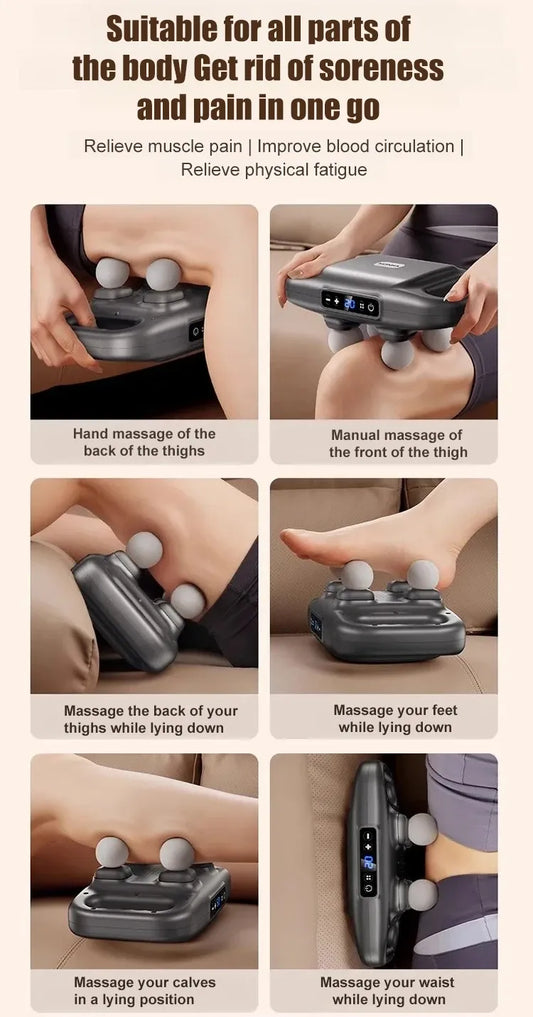 Suitable for all parts of the body Get rid of soreness and pain in one go

Relieve muscle pain | Improve blood circulation | Relieve physical fatigue

Hand massage of the back of the thighs

Manual massage of the front of the thigh

Massage the back of your thighs while lying down

Massage your feet while lying down

Massage your calves in a lying position

Massage your waist while lying down